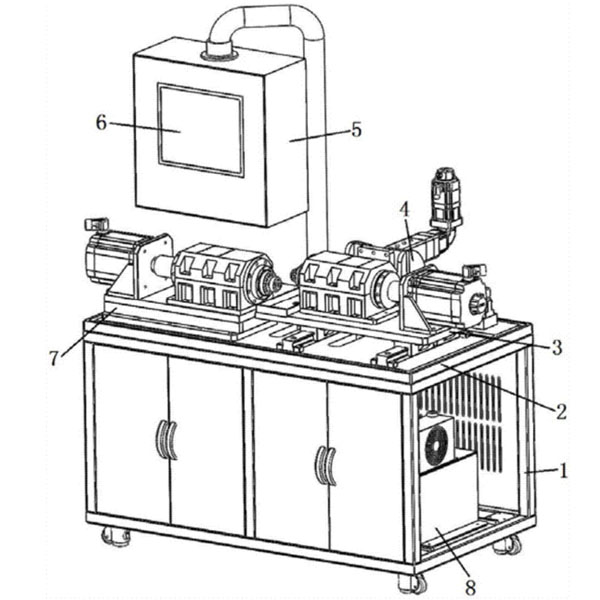 6
5
4
7
3
2
1
8